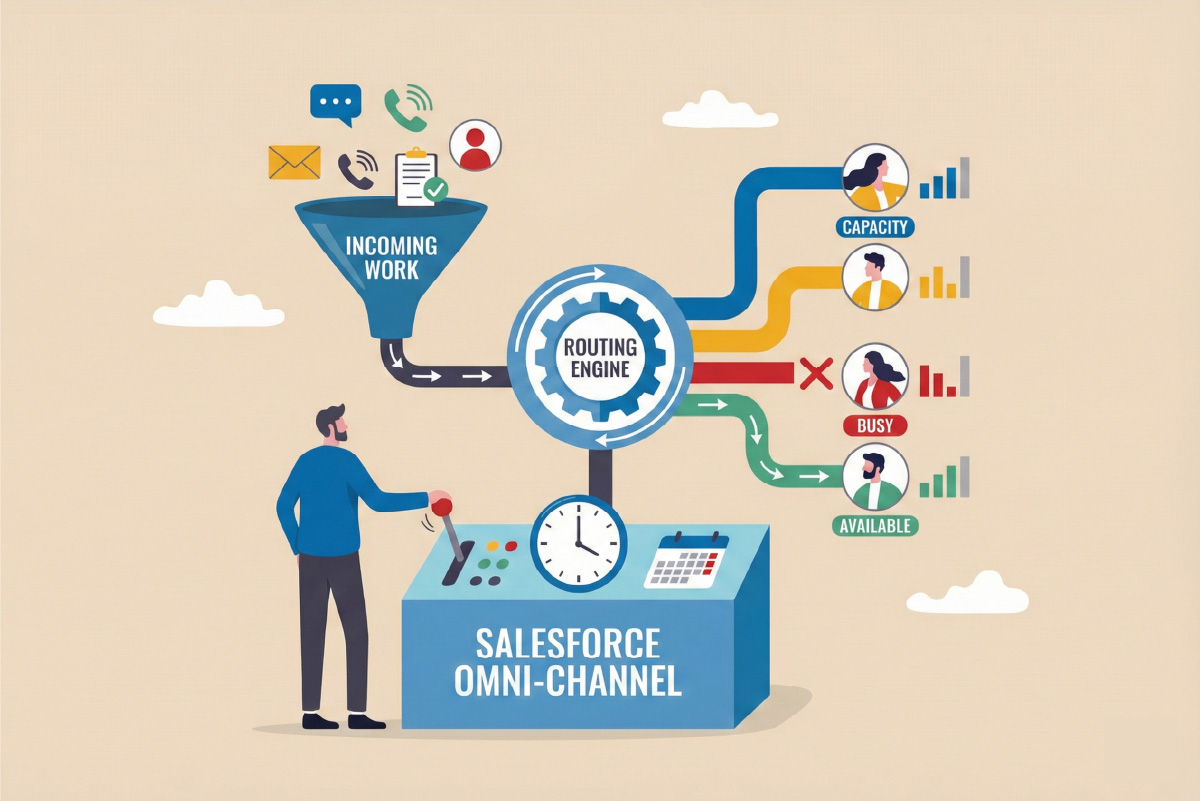 INCOMING WORK

ROUTING ENGINE

CAPACITY

BUSY

AVAILABLE

SALESFORCE OMNI-CHANNEL